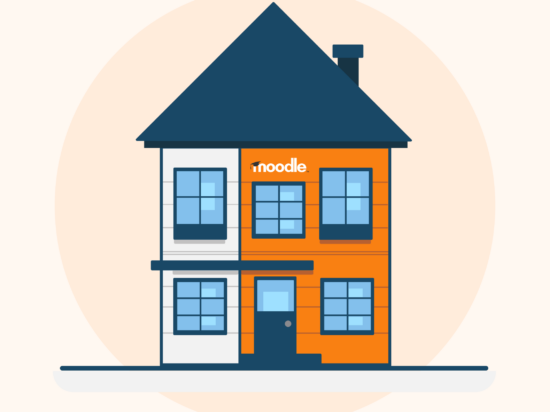 moodle