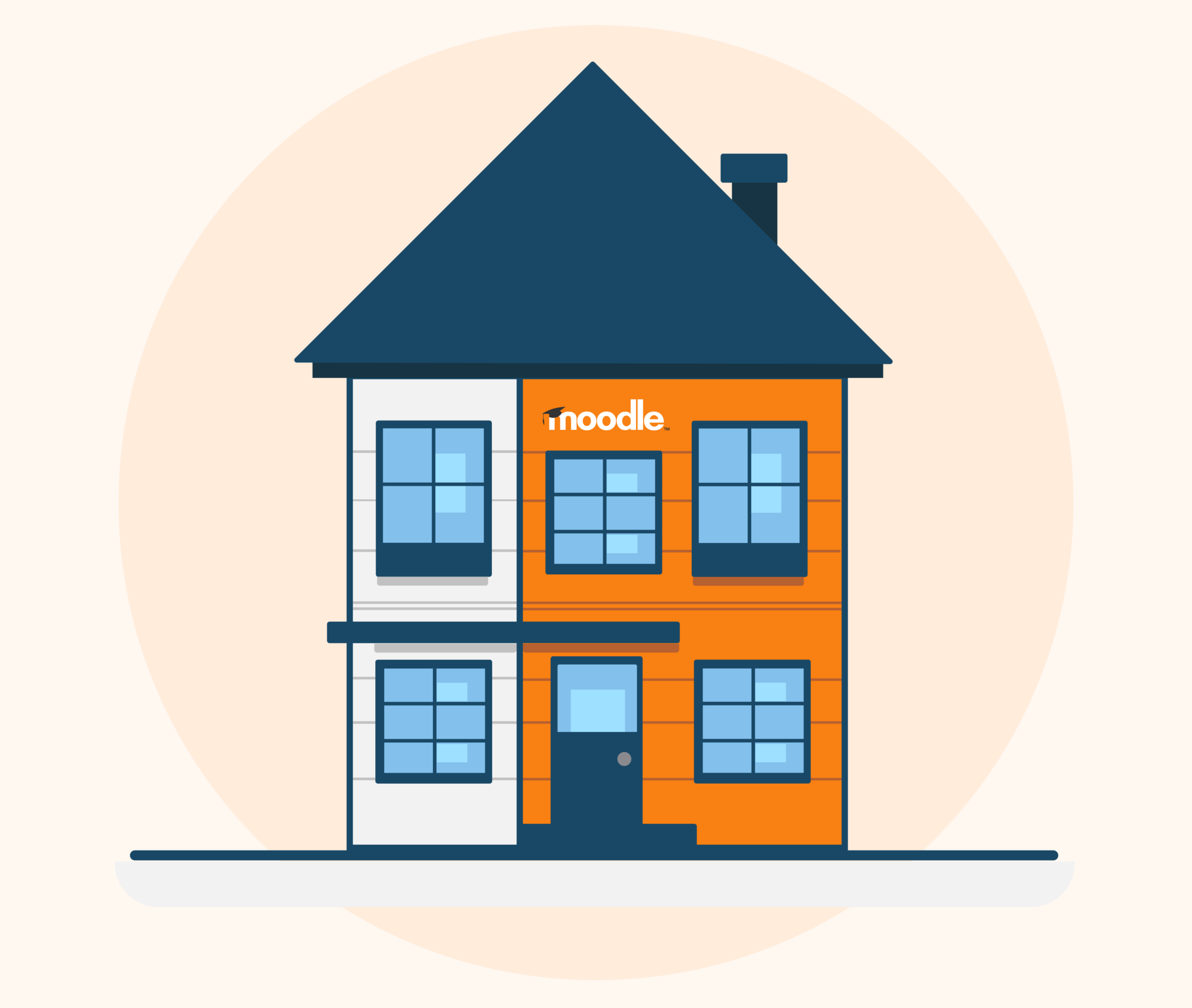 moodle™