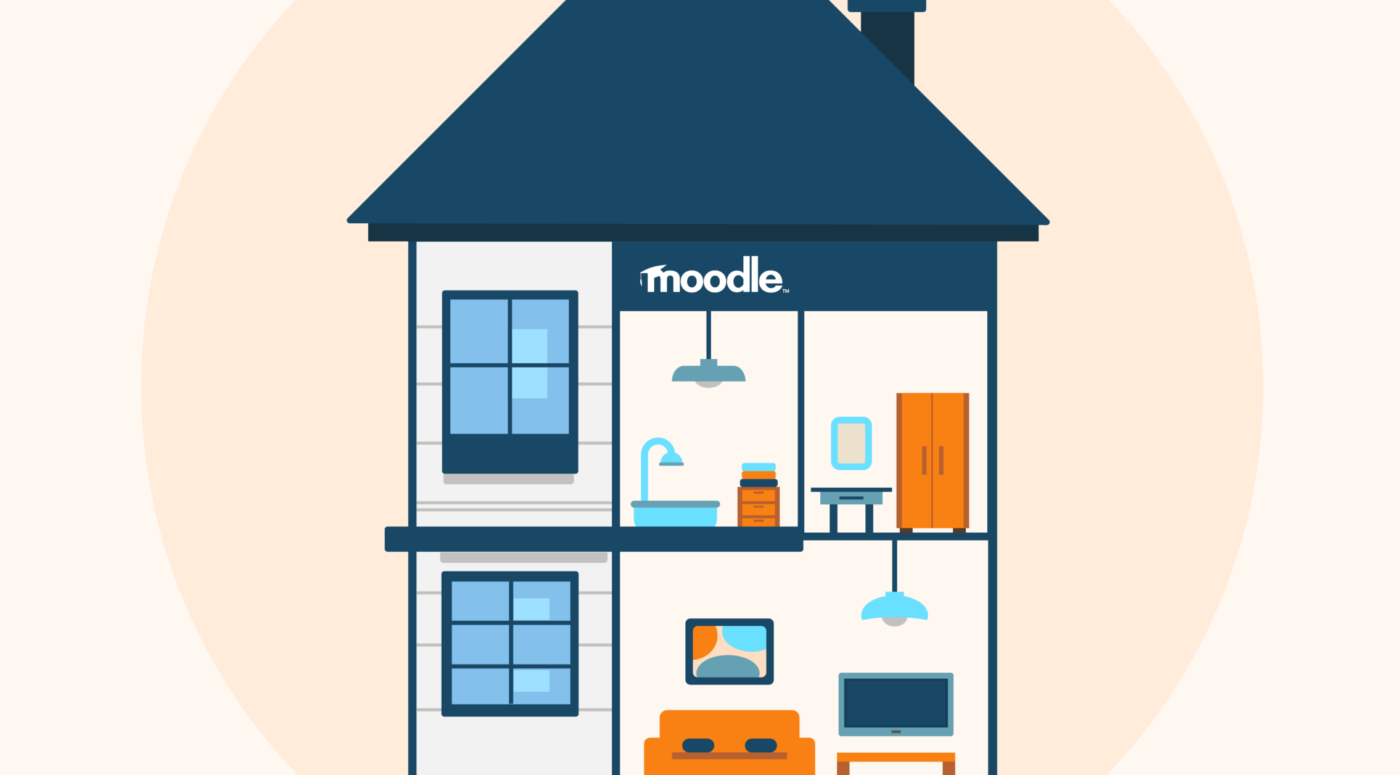 moodle™