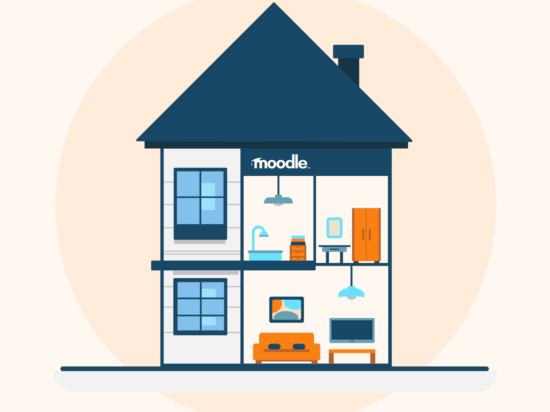 moodle