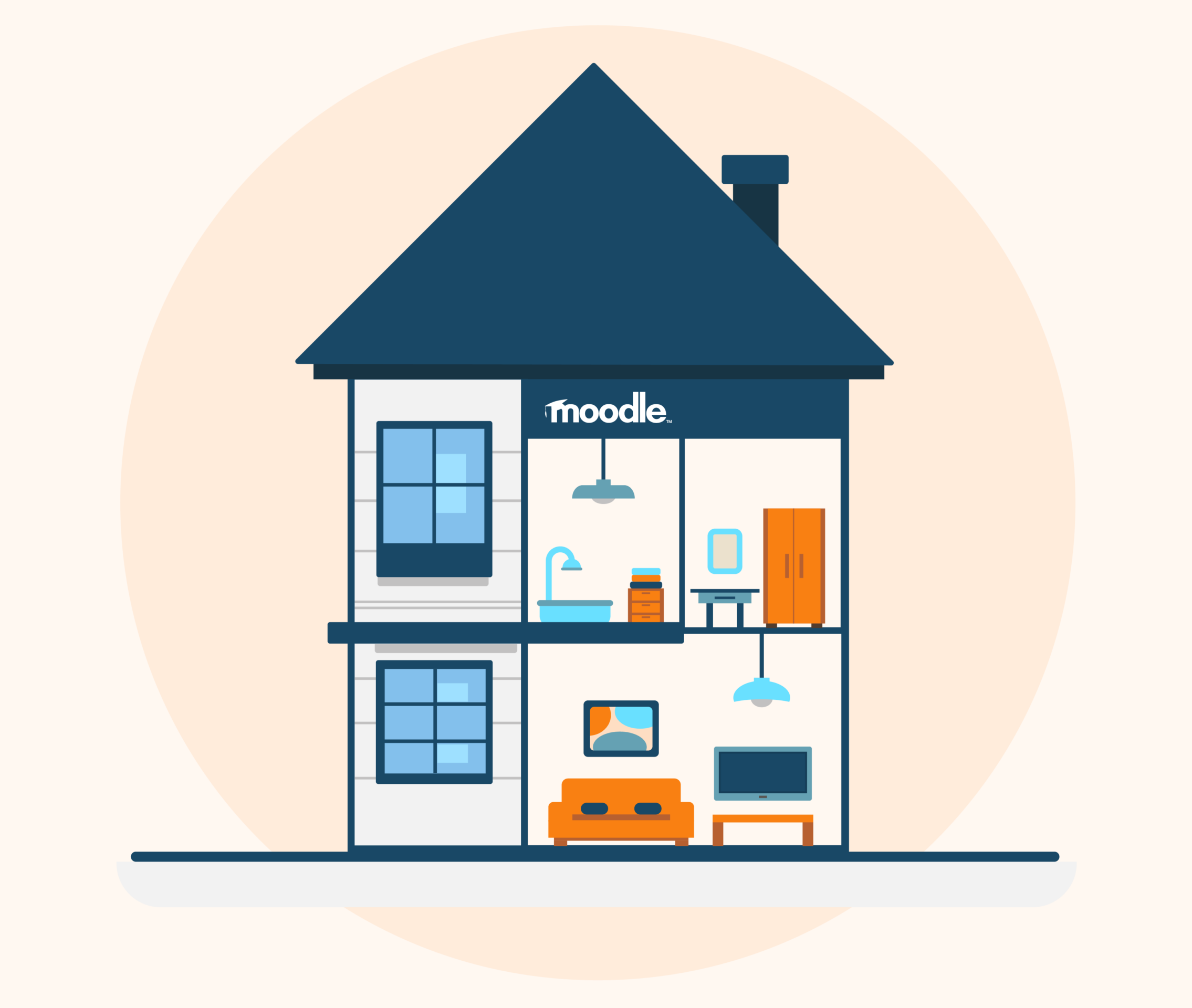 moodle™